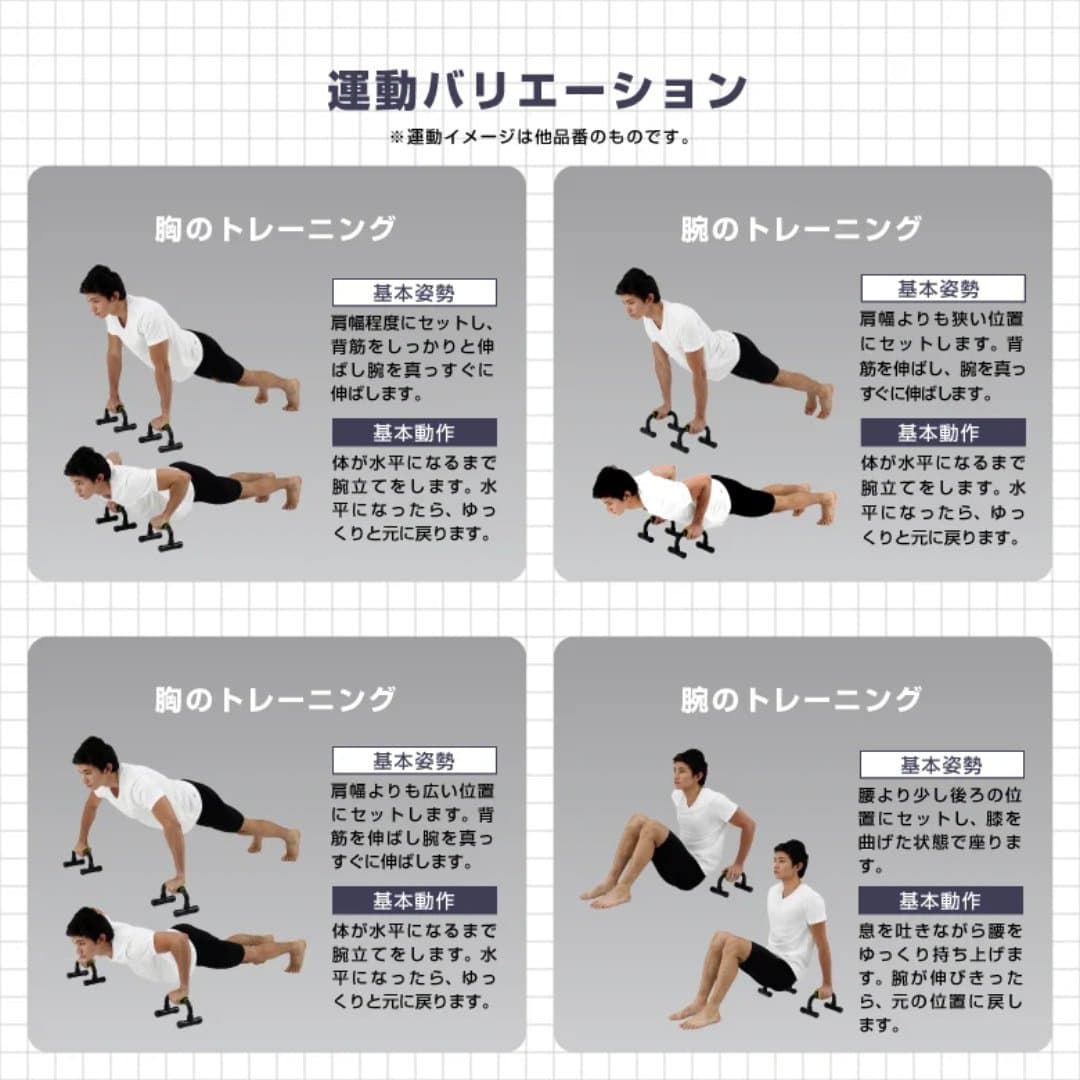 運動バリエーション
※運動イメージは他品番のものです。

胸のトレーニング

基本姿勢
肩幅程度にセットし、背筋をしっかりと伸ばし腕を真っすぐに伸ばします。

基本動作
体が水平になるまで腕立てをします。水平になったら、ゆっくりと元に戻ります。

腕のトレーニング

基本姿勢
肩幅よりも狭い位置にセットします。背筋を伸ばし、腕を真っすぐに伸ばします。

基本動作
体が水平になるまで腕立てをします。水平になったら、ゆっくりと元に戻ります。

胸のトレーニング

基本姿勢
肩幅よりも広い位置にセットします。背筋を伸ばし腕を真っすぐに伸ばします。

基本動作
体が水平になるまで腕立てをします。水平になったら、ゆっくりと元に戻ります。

腕のトレーニング

基本姿勢
腰より少し後ろの位置にセットし、膝を曲げた状態で座ります。

基本動作
息を吐きながら腰をゆっくり持ち上げます。腕が伸びきったら、元の位置に戻します。