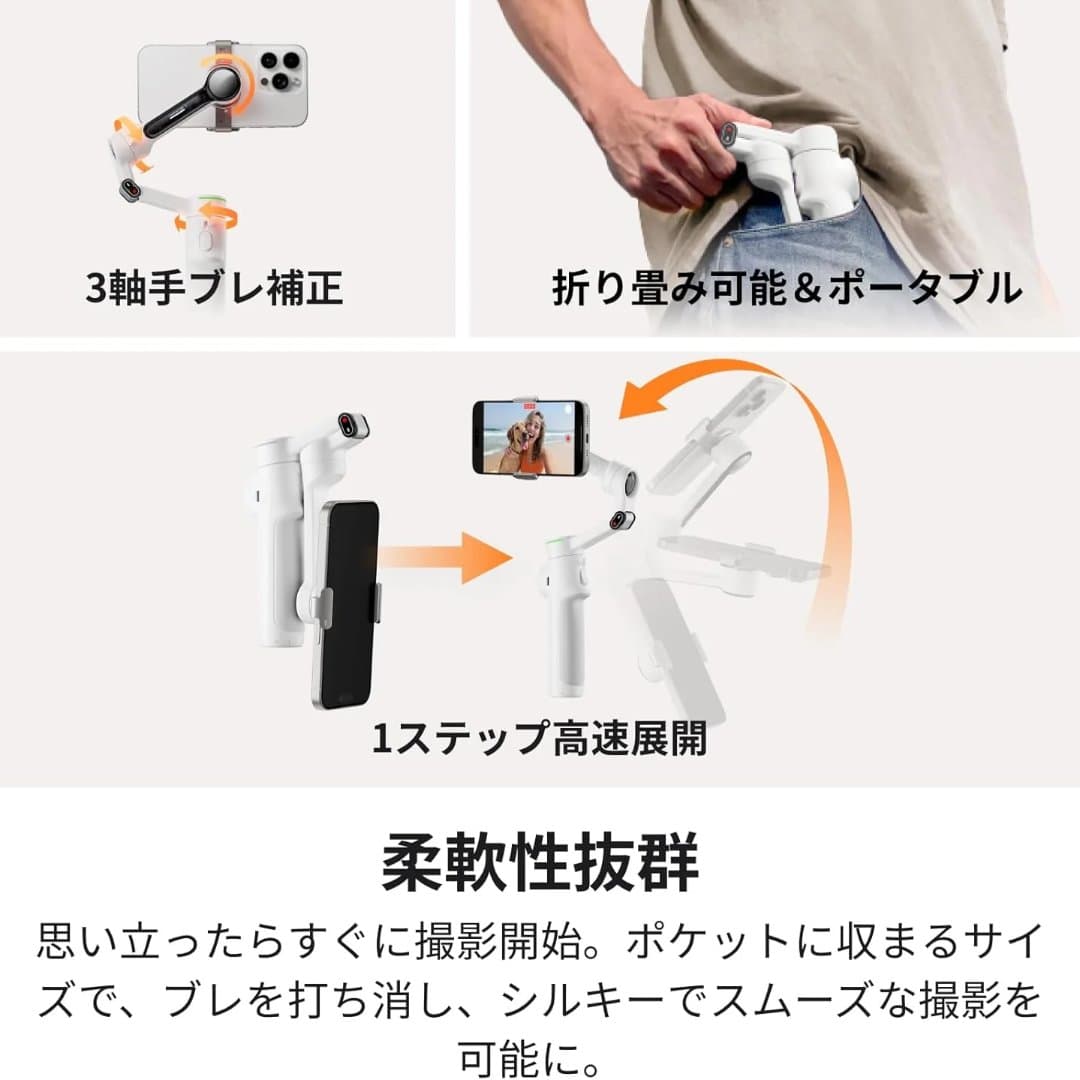 3軸手ブレ補正

折り畳み可能＆ポータブル

1ステップ高速展開

柔軟性抜群

思い立ったらすぐに撮影開始。ポケットに収まるサイズで、ブレを打ち消し、シルキーでスムーズな撮影を可能に。