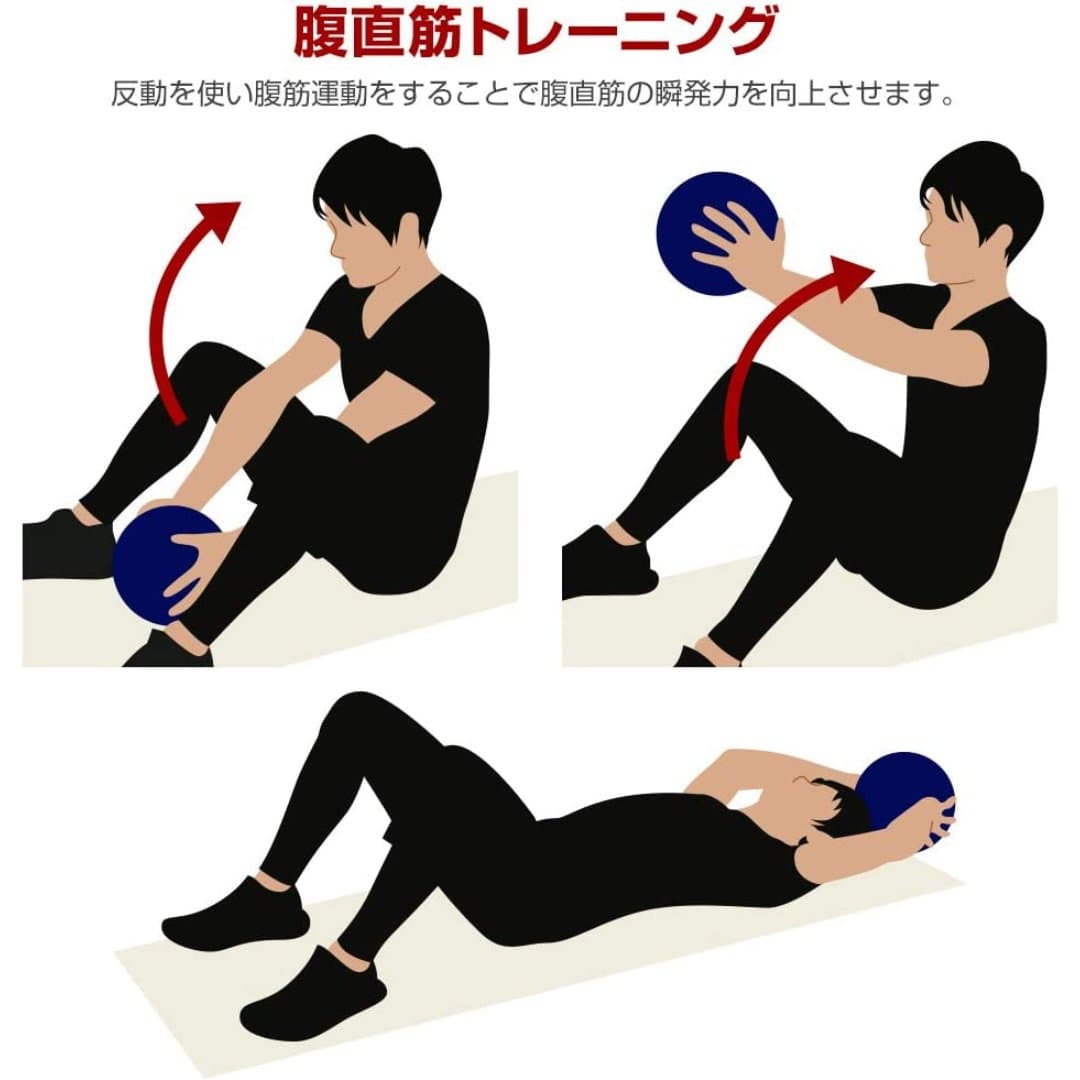 腹直筋トレーニング

反動を使い腹筋運動をすることで腹直筋の瞬発力を向上させます。