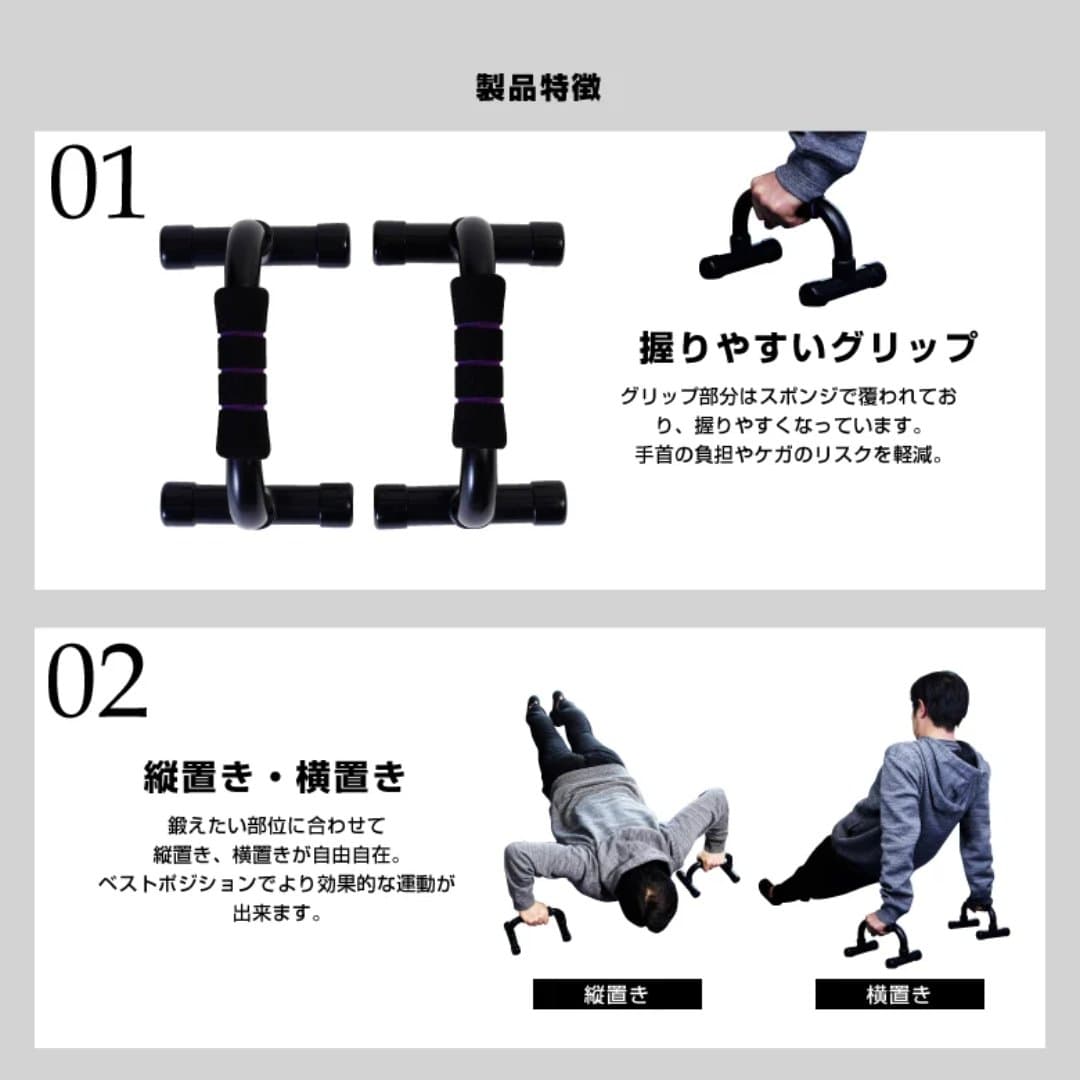 製品特徴

01

握りやすいグリップ

グリップ部分はスポンジで覆われており、握りやすくなっています。
手首の負担やケガのリスクを軽減。

02

縦置き・横置き

鍛えたい部位に合わせて
縦置き、横置きが自由自在。
ベストポジションでより効果的な運動が出来ます。

縦置き

横置き